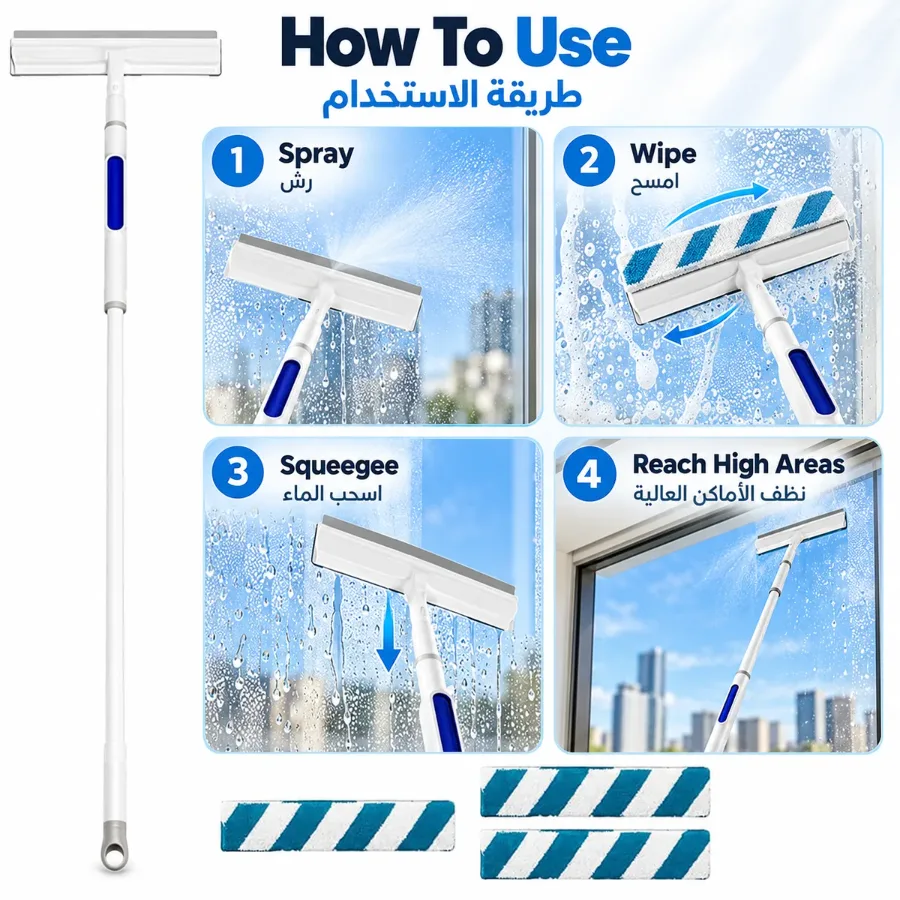 How To Use
طريقة الاستخدام

1 Spray
رش

2 Wipe
امسح

3 Squeegee
اسحب الماء

4 Reach High Areas
نظف الأماكن العالية