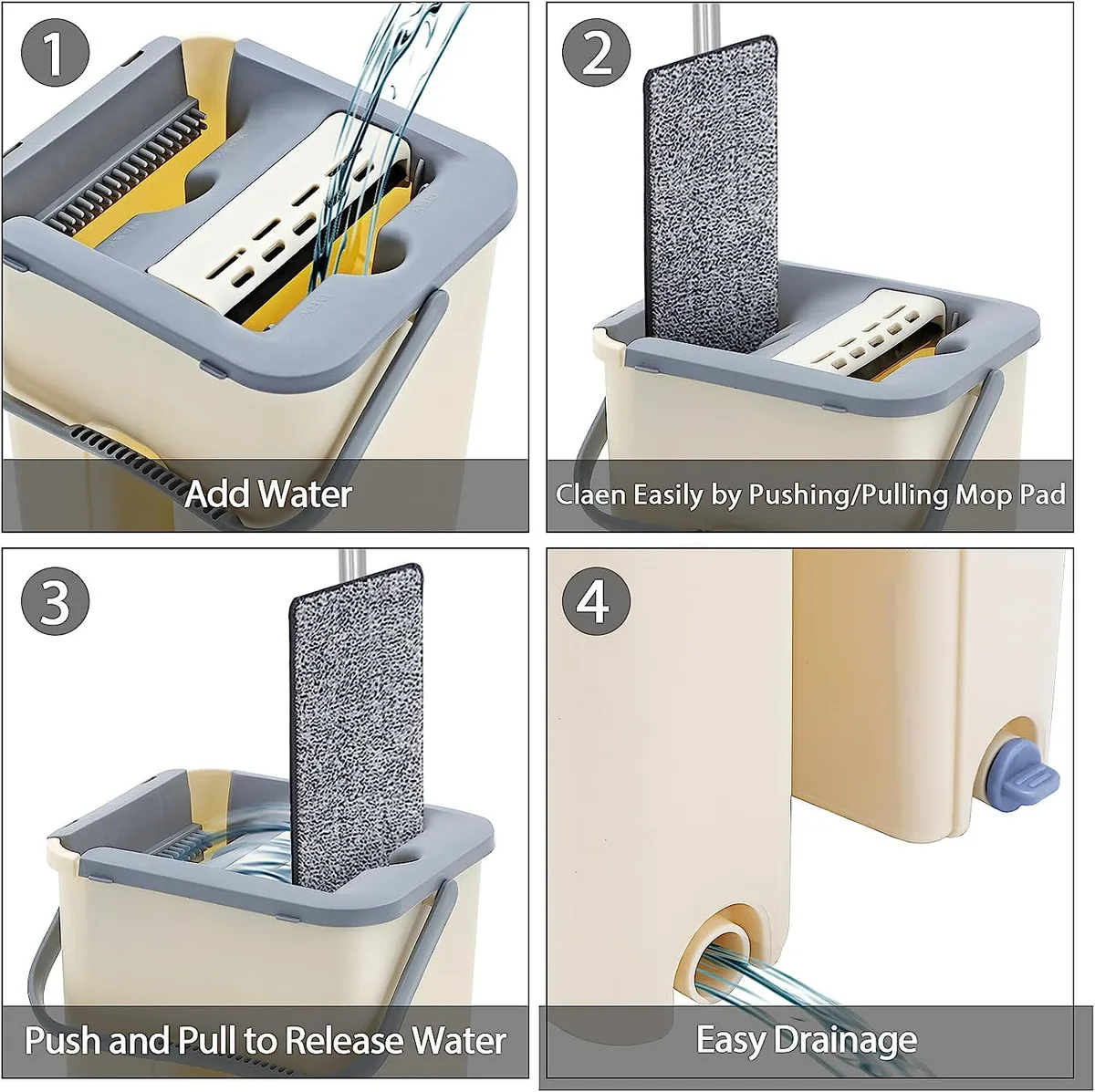 1

Add Water

2

Claen Easily by Pushing/Pulling Mop Pad

3

Push and Pull to Release Water

4

Easy Drainage